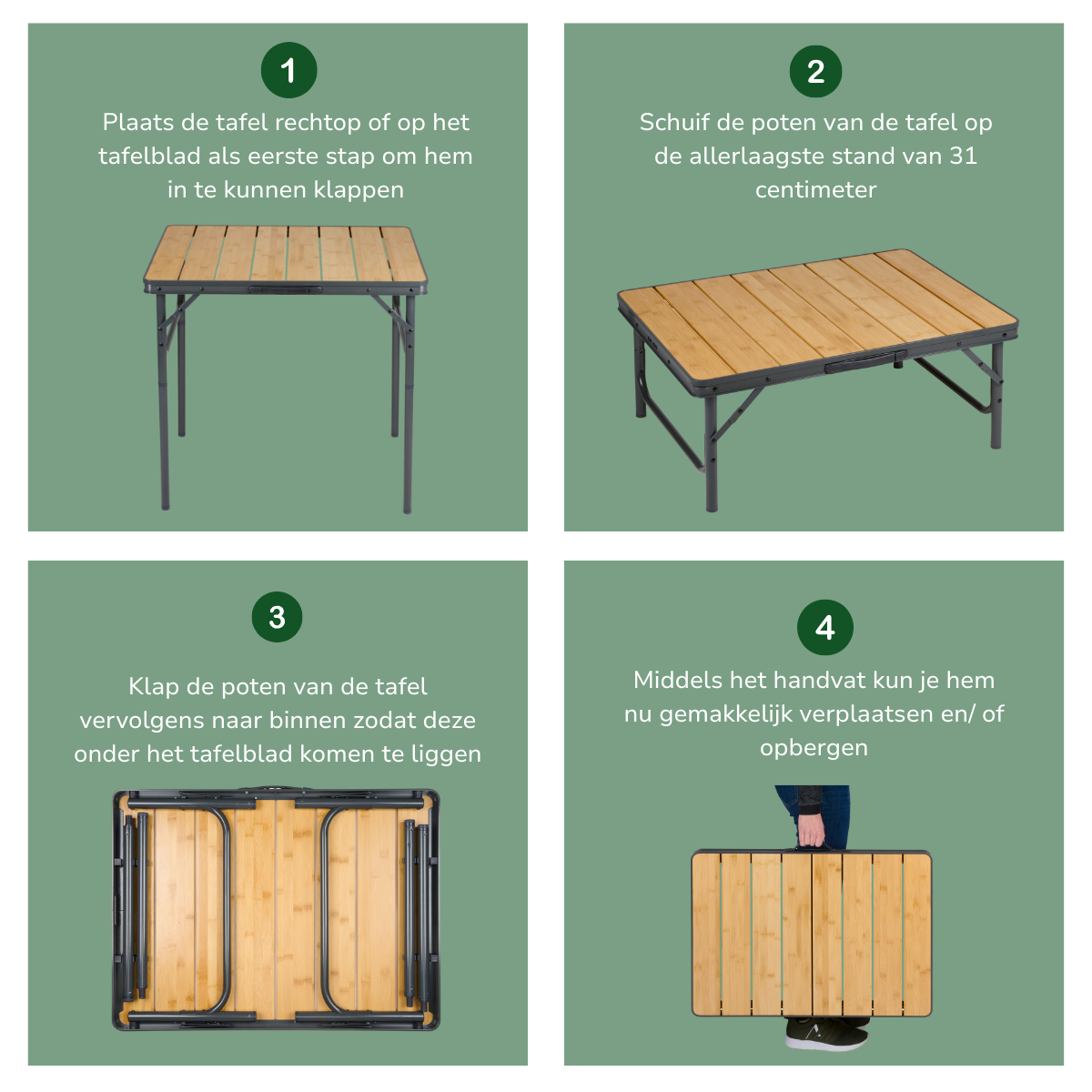 1

Plaats de tafel rechtop of op het tafelblad als eerste stap om hem in te kunnen klappen

2

Schuif de poten van de tafel op de allerlaagste stand van 31 centimeter

3

Klap de poten van de tafel vervolgens naar binnen zodat deze onder het tafelblad komen te liggen

4

Middels het handvat kun je hem nu gemakkelijk verplaatsen en/ of opbergen