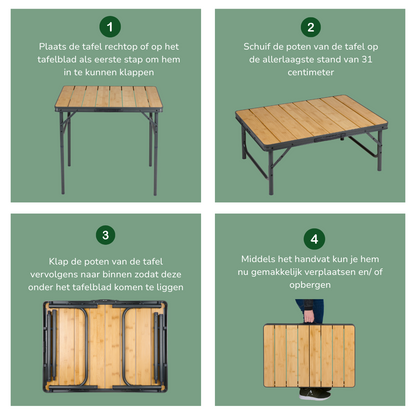 1

Plaats de tafel rechtop of op het tafelblad als eerste stap om hem in te kunnen klappen

2

Schuif de poten van de tafel op de allerlaagste stand van 31 centimeter

3

Klap de poten van de tafel vervolgens naar binnen zodat deze onder het tafelblad komen te liggen

4

Middels het handvat kun je hem nu gemakkelijk verplaatsen en/ of opbergen